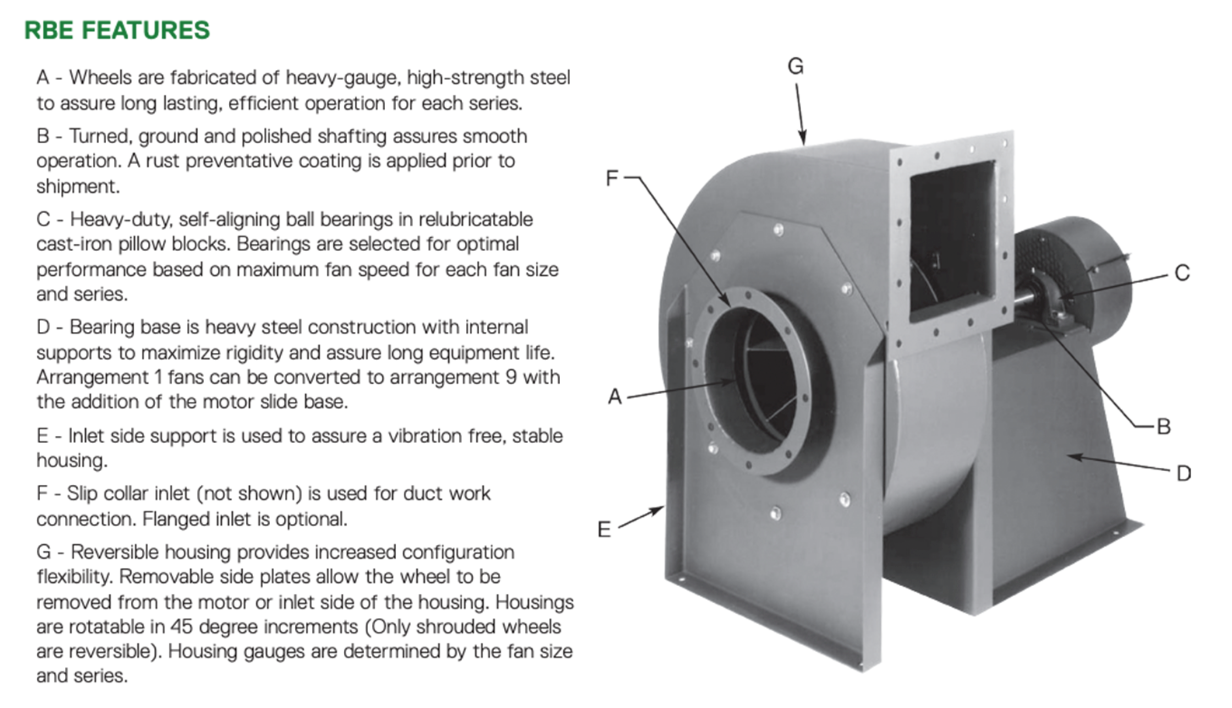 RBE FEATURES

A - Wheels are fabricated of heavy-gauge, high-strength steel to assure long lasting, efficient operation for each series.

B - Turned, ground and polished shafting assures smooth operation. A rust preventative coating is applied prior to shipment.

C - Heavy-duty, self-aligning ball bearings in relubricatable cast-iron pillow blocks. Bearings are selected for optimal performance based on maximum fan speed for each fan size and series.

D - Bearing base is heavy steel construction with internal supports to maximize rigidity and assure long equipment life. Arrangement 1 fans can be converted to arrangement 9 with the addition of the motor slide base.

E - Inlet side support is used to assure a vibration free, stable housing.

F - Slip collar inlet (not shown) is used for duct work connection. Flanged inlet is optional.

G - Reversible housing provides increased configuration flexibility. Removable side plates allow the wheel to be removed from the motor or inlet side of the housing. Housings are rotatable in 45 degree increments (Only shrouded wheels are reversible). Housing gauges are determined by the fan size and series.

G
F
C
A
B
D
E